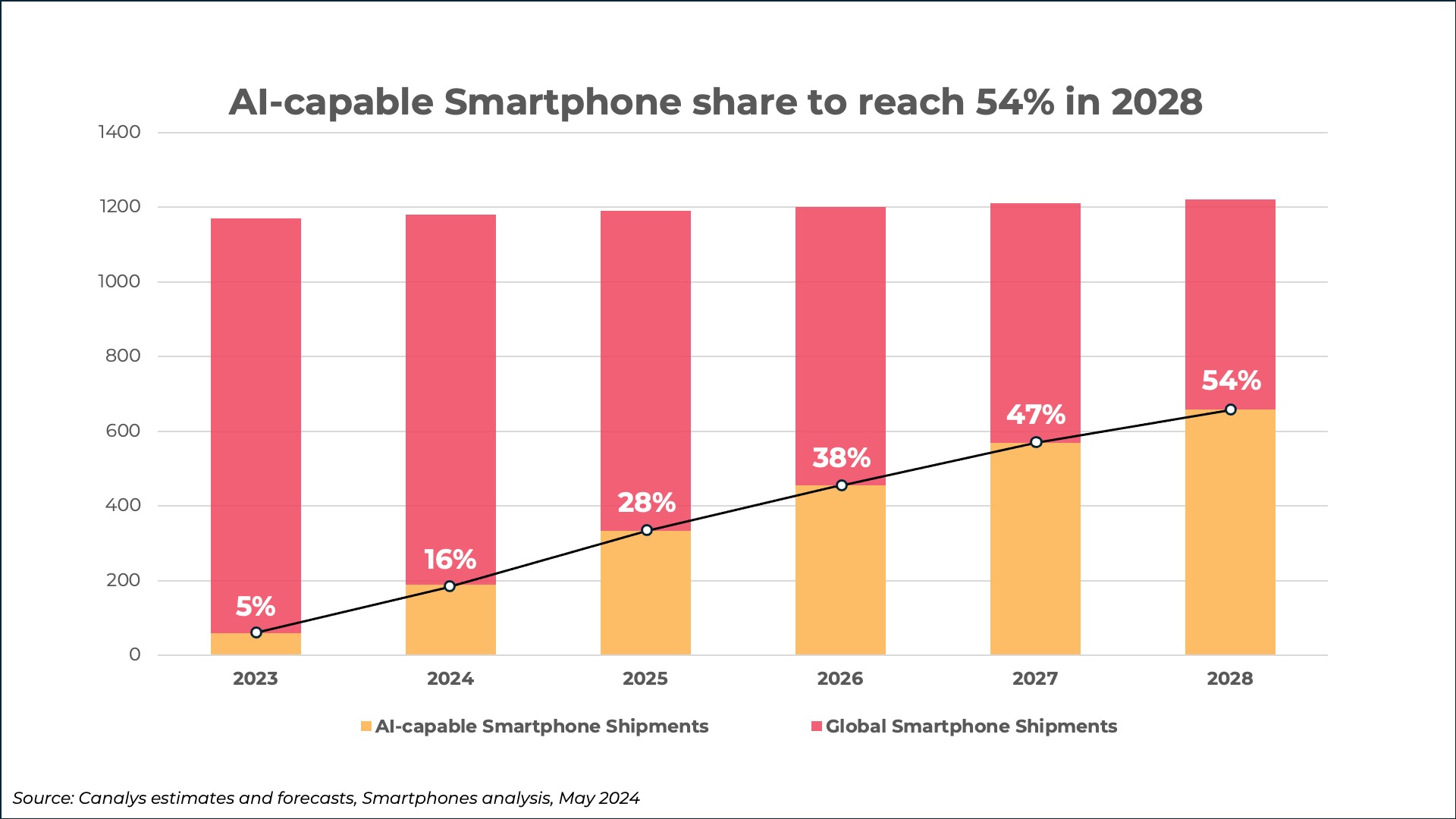 AI-capable Smartphone share to reach 54% in 2028

1400
1200
1000
800
600
400
200
0

5%
16%
28%
38%
47%
54%

2023
2024
2025
2026
2027
2028

AI-capable Smartphone Shipments
Global Smartphone Shipments

Source: Canalys estimates and forecasts, Smartphones analysis, May 2024